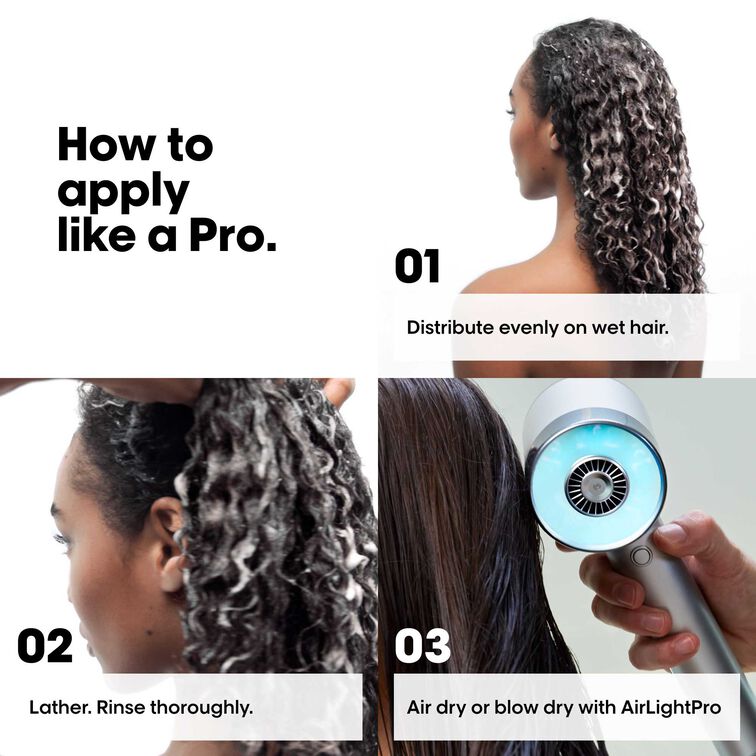 How to apply like a Pro.

01

Distribute evenly on wet hair.

02

Lather. Rinse thoroughly.

03

Air dry or blow dry with AirLightPro