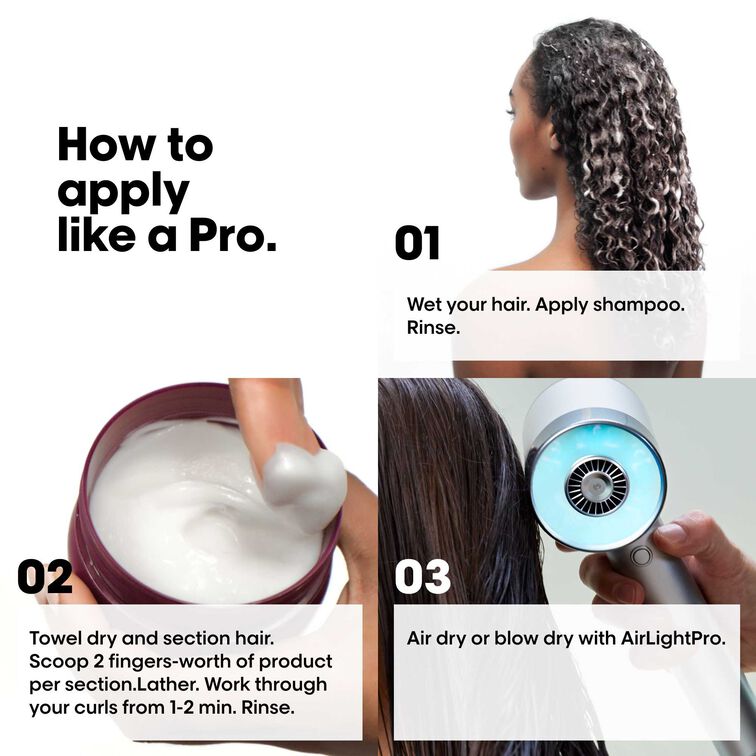 How to apply like a Pro.

01

Wet your hair. Apply shampoo. Rinse.

02

Towel dry and section hair. Scoop 2 fingers-worth of product per section.Lather. Work through your curls from 1-2 min. Rinse.

03

Air dry or blow dry with AirLightPro.